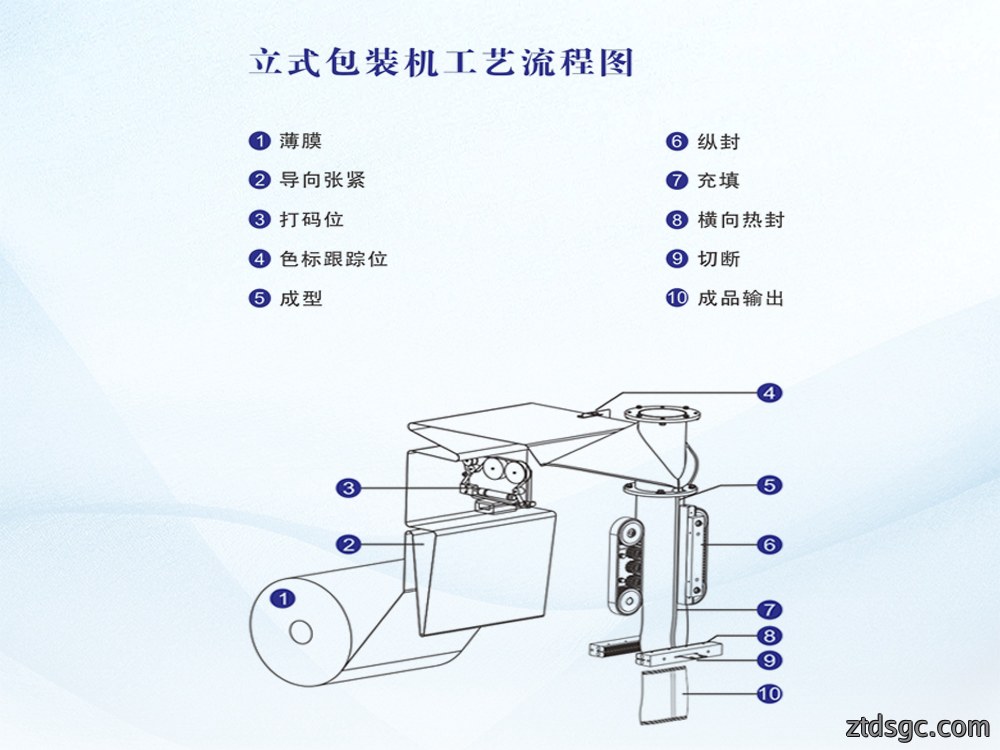 立式包装机工艺流程图

1 薄膜
2 导向张紧
3 打码位
4 色标跟踪位
5 成型

6 纵封
7 充填
8 横向热封
9 切断
10 成品输出

4
3
5
2
6
1
7
8
9
10

ztdsgc.com